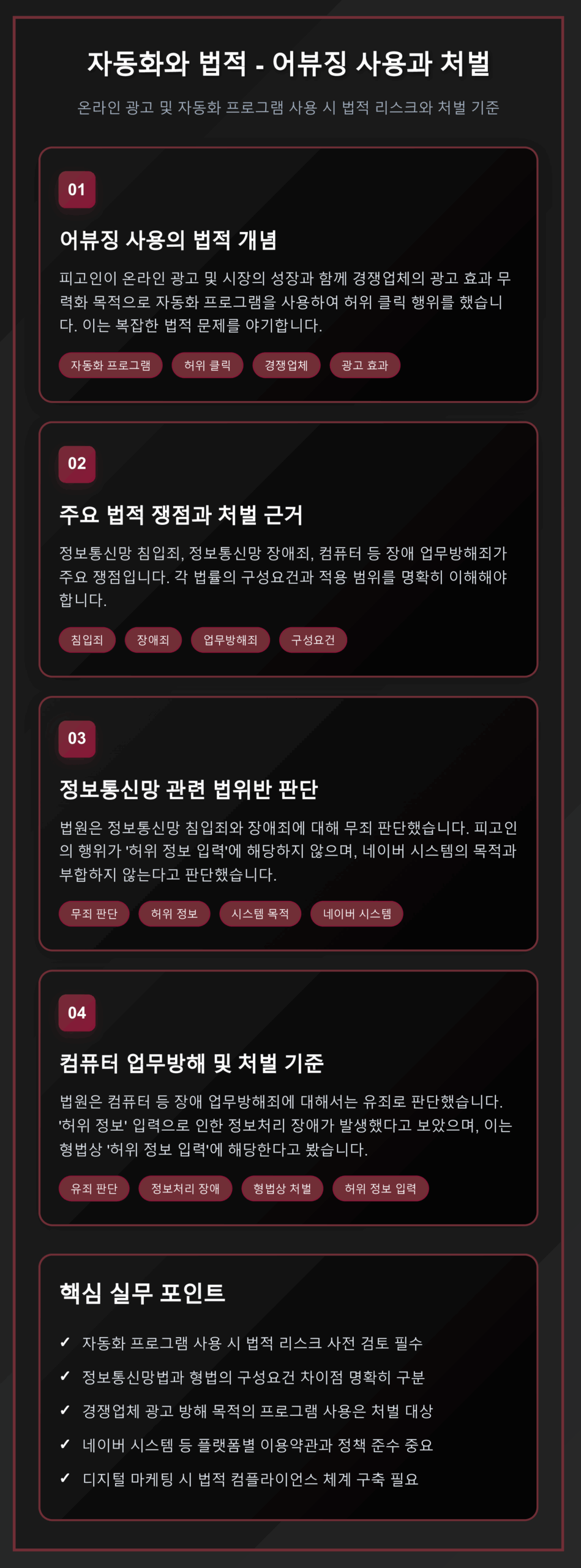 자동화와 법적 - 어뷰징 사용과 처벌

온라인 광고 및 자동화 프로그램 사용 시 법적 리스크와 처벌 기준

01

어뷰징 사용의 법적 개념

피고인이 온라인 광고 및 시장의 성장과 함께 경쟁업체의 광고 효과 무력화 목적으로 자동화 프로그램을 사용하여 허위 클릭 행위를 했습니다. 이는 복잡한 법적 문제를 야기합니다.

자동화 프로그램 허위 클릭 경쟁업체 광고 효과

02

주요 법적 쟁점과 처벌 근거

정보통신망 침입죄, 정보통신망 장애죄, 컴퓨터 등 장애 업무방해죄가 주요 쟁점입니다. 각 법률의 구성요건과 적용 범위를 명확히 이해해야 합니다.

침입죄 장애죄 업무방해죄 구성요건

03

정보통신망 관련 법위반 판단

법원은 정보통신망 침입죄와 장애죄에 대해 무죄 판단했습니다. 피고인의 행위가 '허위 정보 입력'에 해당하지 않으며, 네이버 시스템의 목적과 부합하지 않는다고 판단했습니다.

무죄 판단 허위 정보 시스템 목적 네이버 시스템

04

컴퓨터 업무방해 및 처벌 기준

법원은 컴퓨터 등 장애 업무방해죄에 대해서는 유죄로 판단했습니다. '허위 정보' 입력으로 인한 정보처리 장애가 발생했다고 보았으며, 이는 형법상 '허위 정보 입력'에 해당한다고 봤습니다.

유죄 판단 정보처리 장애 형법상 처벌 허위 정보 입력

핵심 실무 포인트

✓ 자동화 프로그램 사용 시 법적 리스크 사전 검토 필수
✓ 정보통신망법과 형법의 구성요건 차이점 명확히 구분
✓ 경쟁업체 광고 방해 목적의 프로그램 사용은 처벌 대상
✓ 네이버 시스템 등 플랫폼별 이용약관과 정책 준수 중요
✓ 디지털 마케팅 시 법적 컴플라이언스 체계 구축 필요